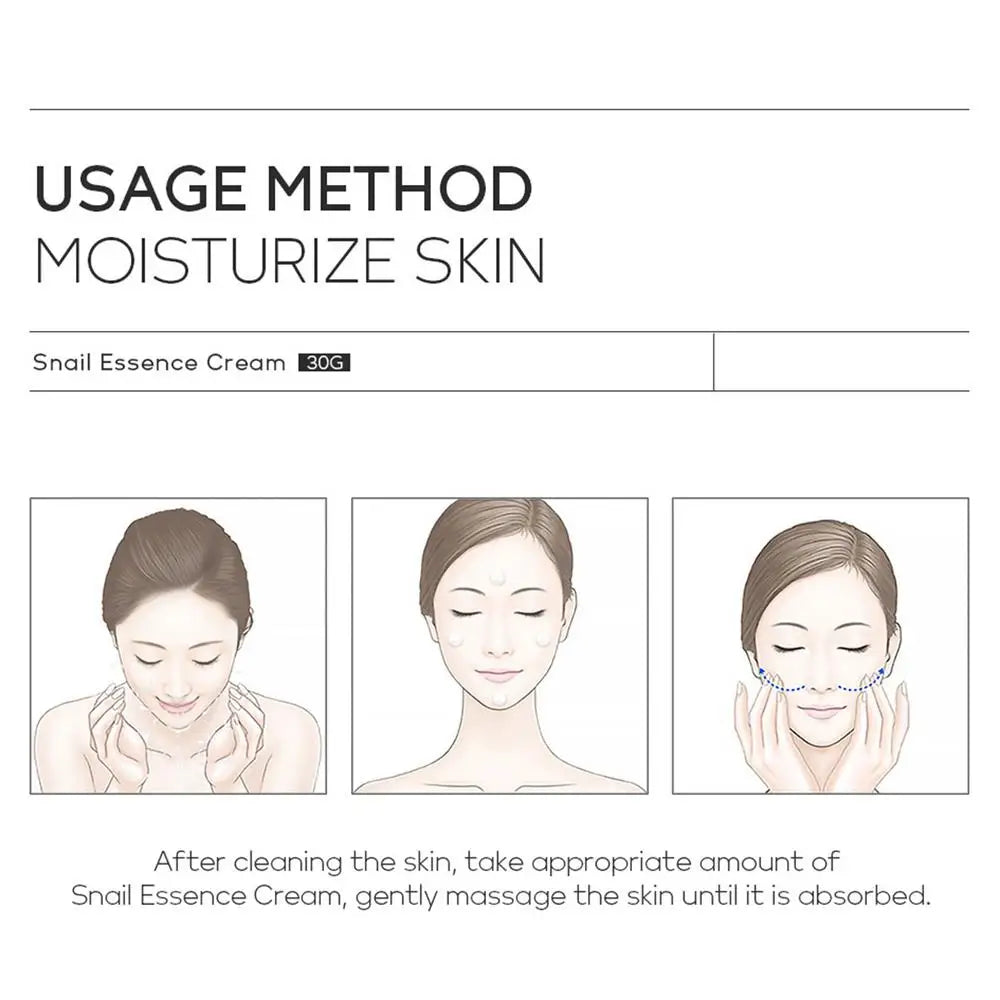 USAGE METHOD
MOISTURIZE SKIN

Snail Essence Cream 30G

After cleaning the skin, take appropriate amount of Snail Essence Cream, gently massage the skin until it is absorbed.