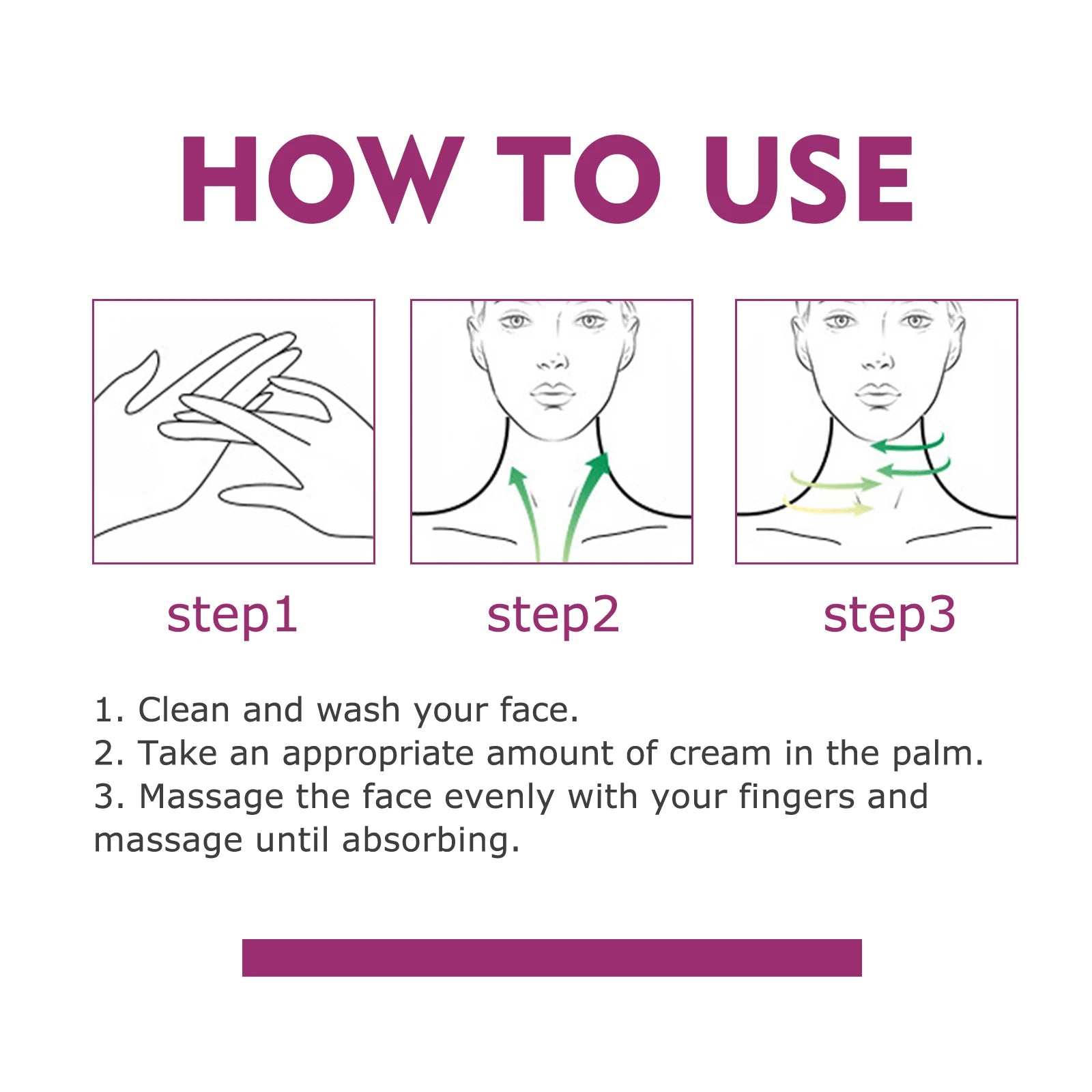 HOW TO USE

step1

step2

step3

1. Clean and wash your face.
2. Take an appropriate amount of cream in the palm.
3. Massage the face evenly with your fingers and massage until absorbing.