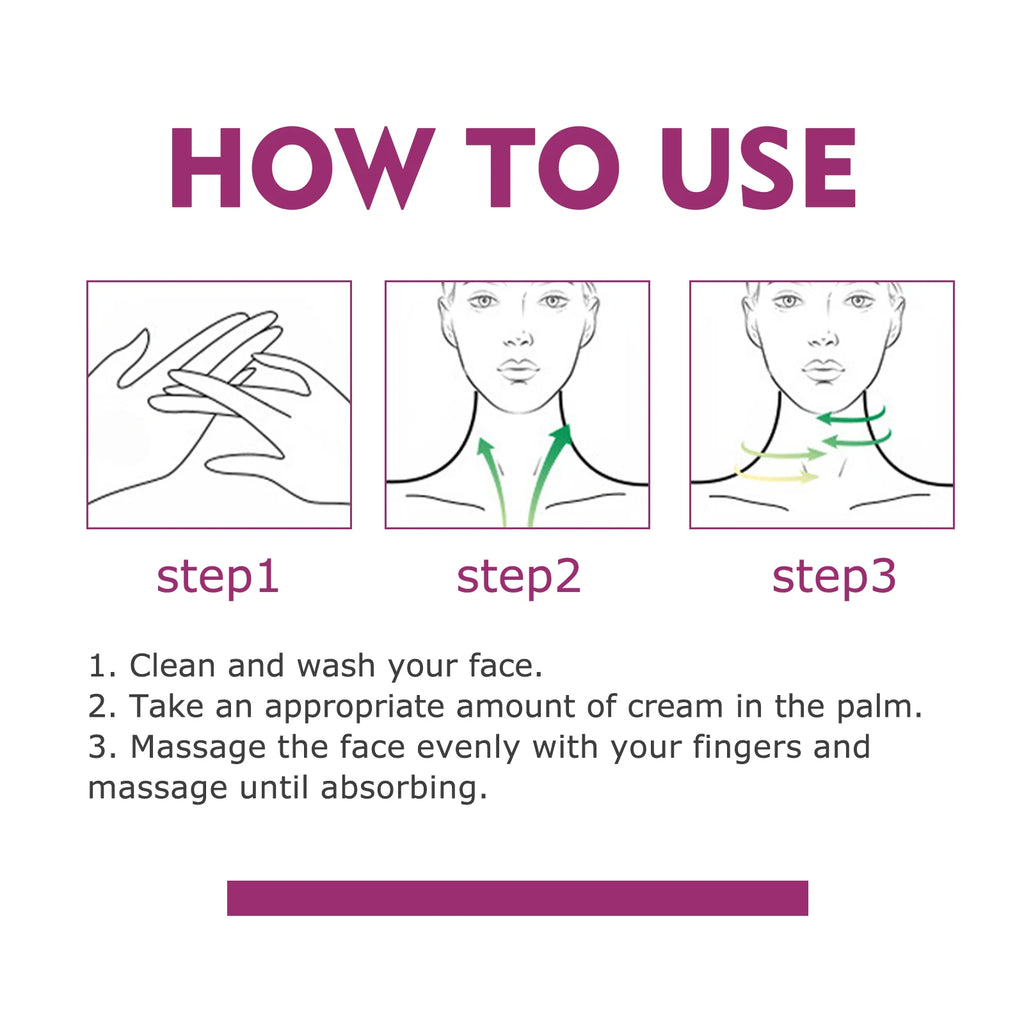 HOW TO USE

step1

step2

step3

1. Clean and wash your face.
2. Take an appropriate amount of cream in the palm.
3. Massage the face evenly with your fingers and massage until absorbing.