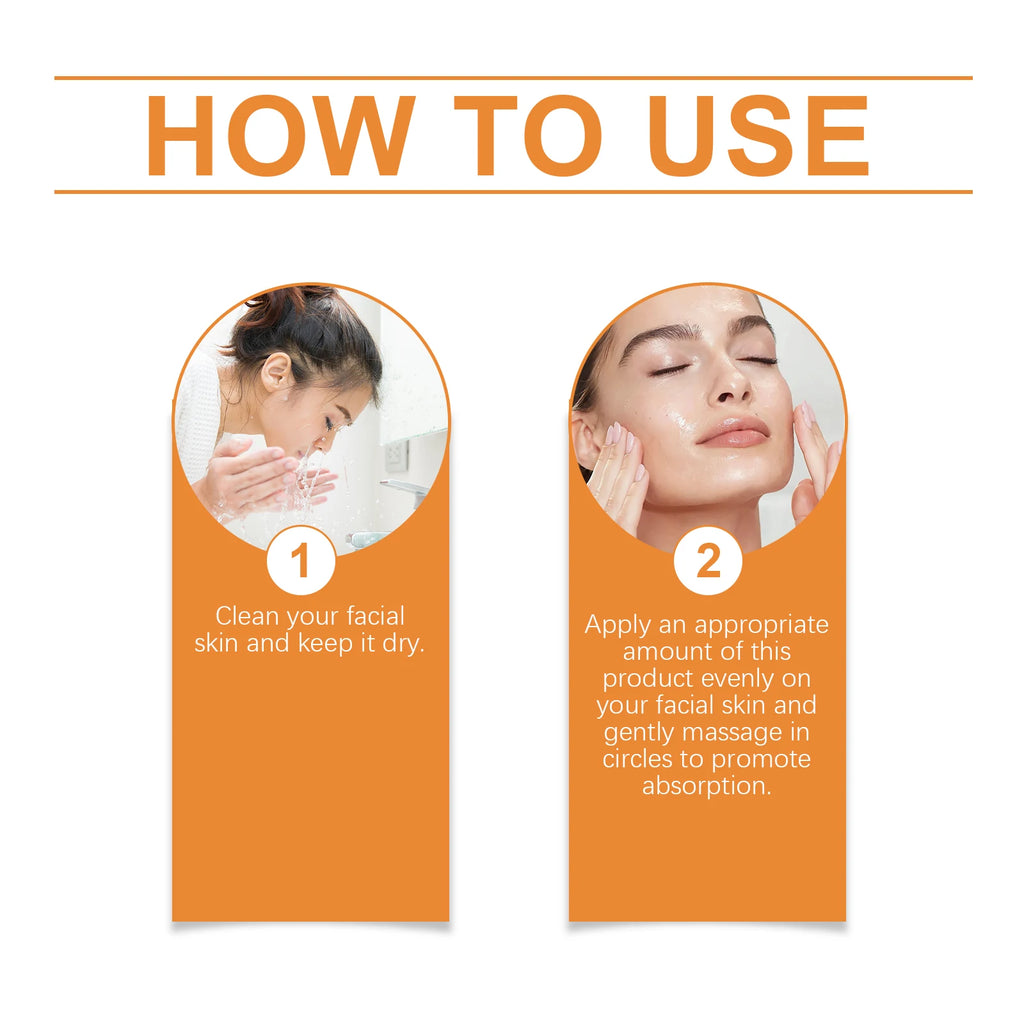 HOW TO USE

1

Clean your facial skin and keep it dry.

2

Apply an appropriate amount of this product evenly on your facial skin and gently massage in circles to promote absorption.