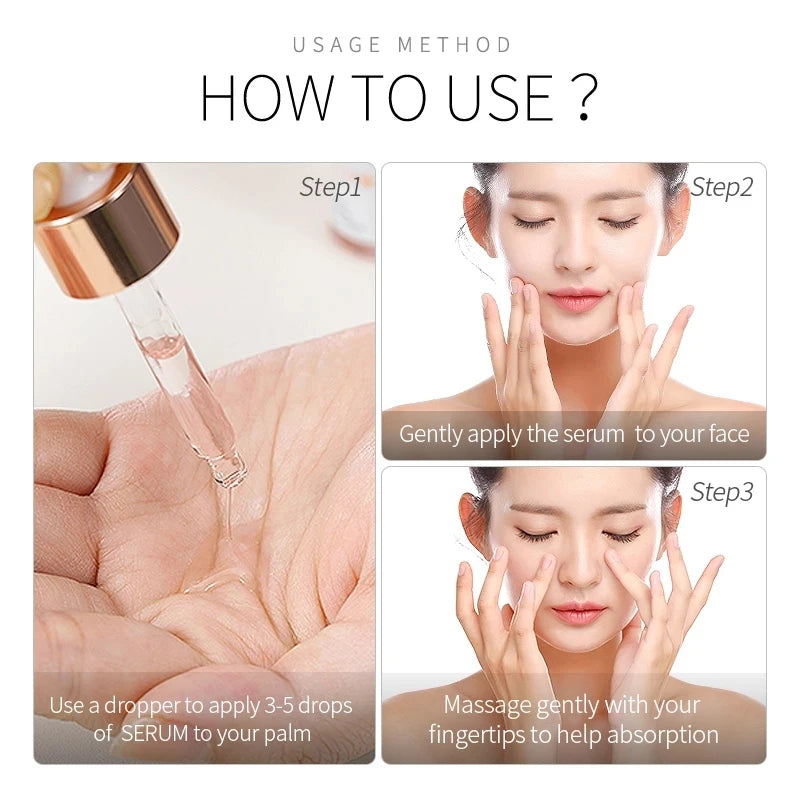 USAGE METHOD

HOW TO USE ?

Step1

Use a dropper to apply 3-5 drops of SERUM to your palm

Step2

Gently apply the serum to your face

Step3

Massage gently with your fingertips to help absorption