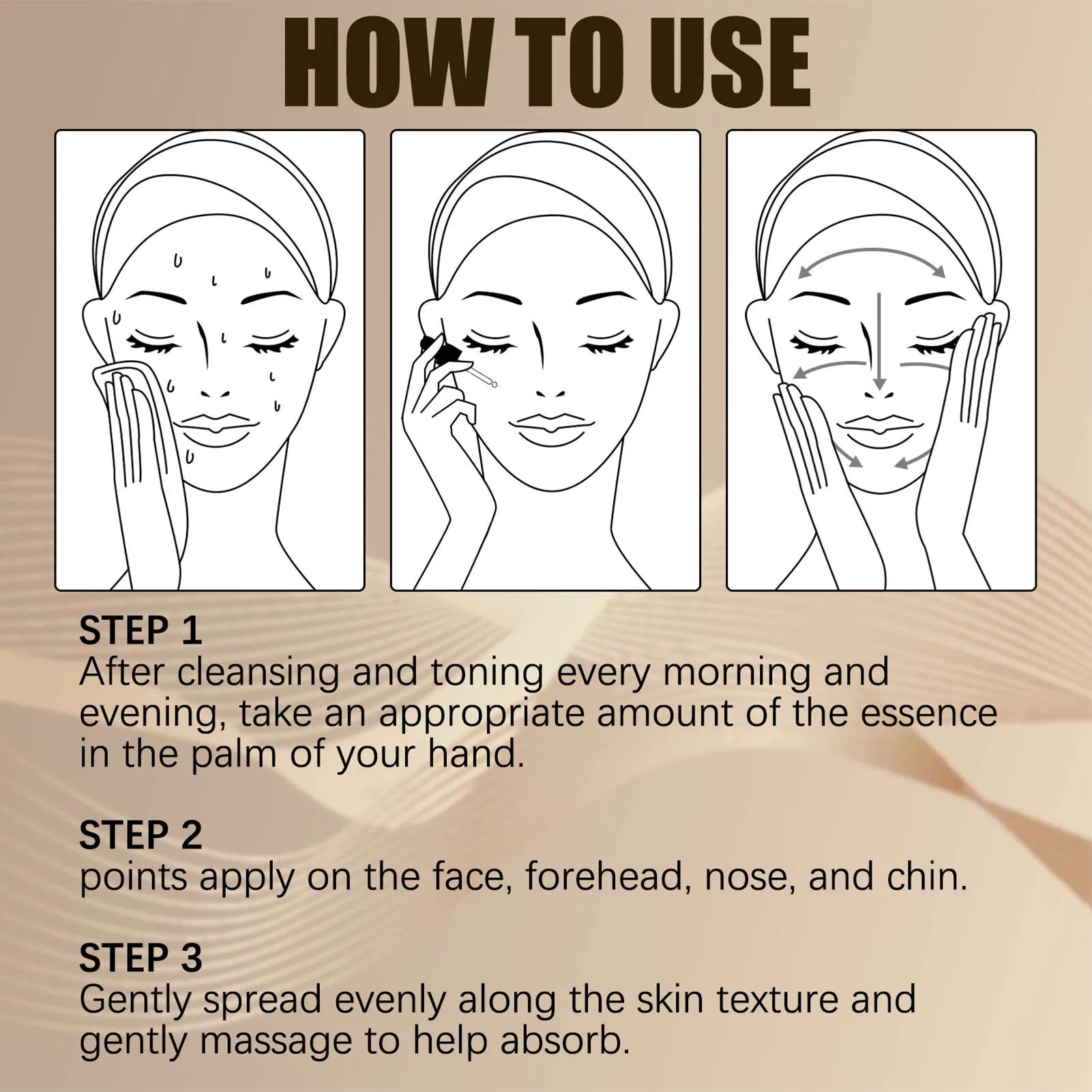 HOW TO USE

STEP 1
After cleansing and toning every morning and evening, take an appropriate amount of the essence in the palm of your hand.

STEP 2
points apply on the face, forehead, nose, and chin.

STEP 3
Gently spread evenly along the skin texture and gently massage to help absorb.