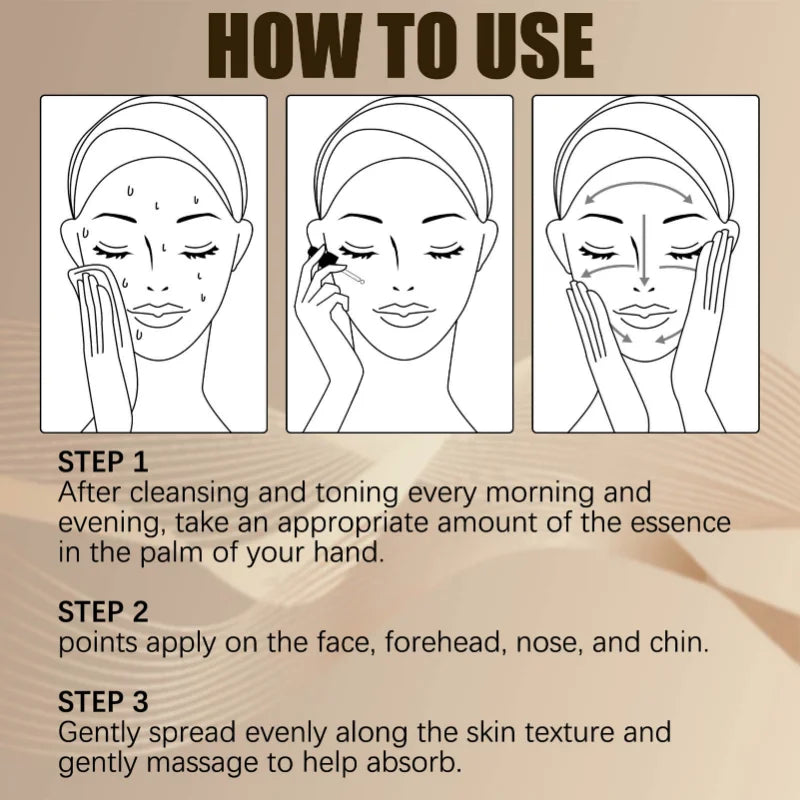 HOW TO USE

STEP 1
After cleansing and toning every morning and evening, take an appropriate amount of the essence in the palm of your hand.

STEP 2
points apply on the face, forehead, nose, and chin.

STEP 3
Gently spread evenly along the skin texture and gently massage to help absorb.